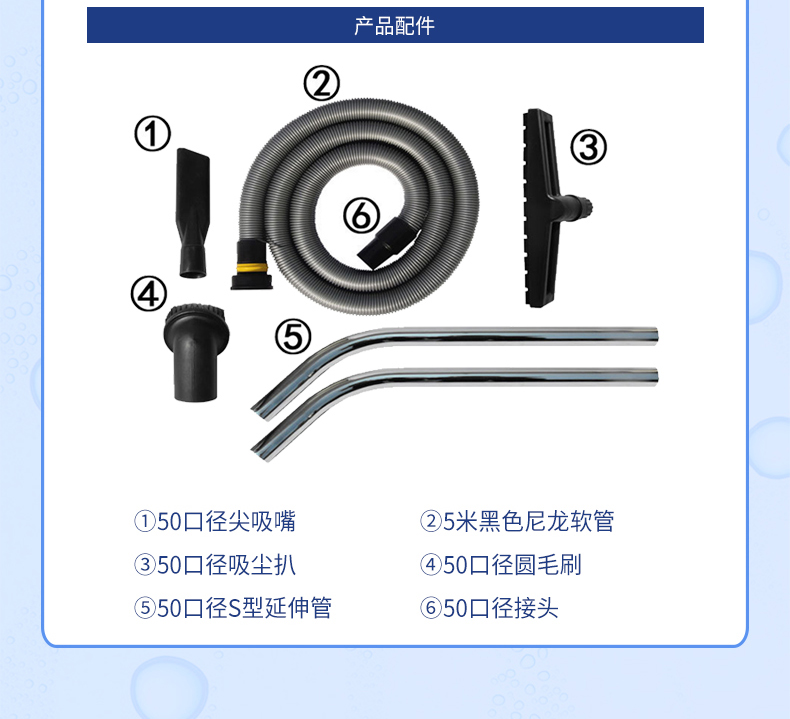 产品配件

②
①
③
⑥
④
⑤

①50口径尖吸嘴
②5米黑色尼龙软管
③50口径吸尘扒
④50口径圆毛刷
⑤50口径S型延伸管
⑥50口径接头